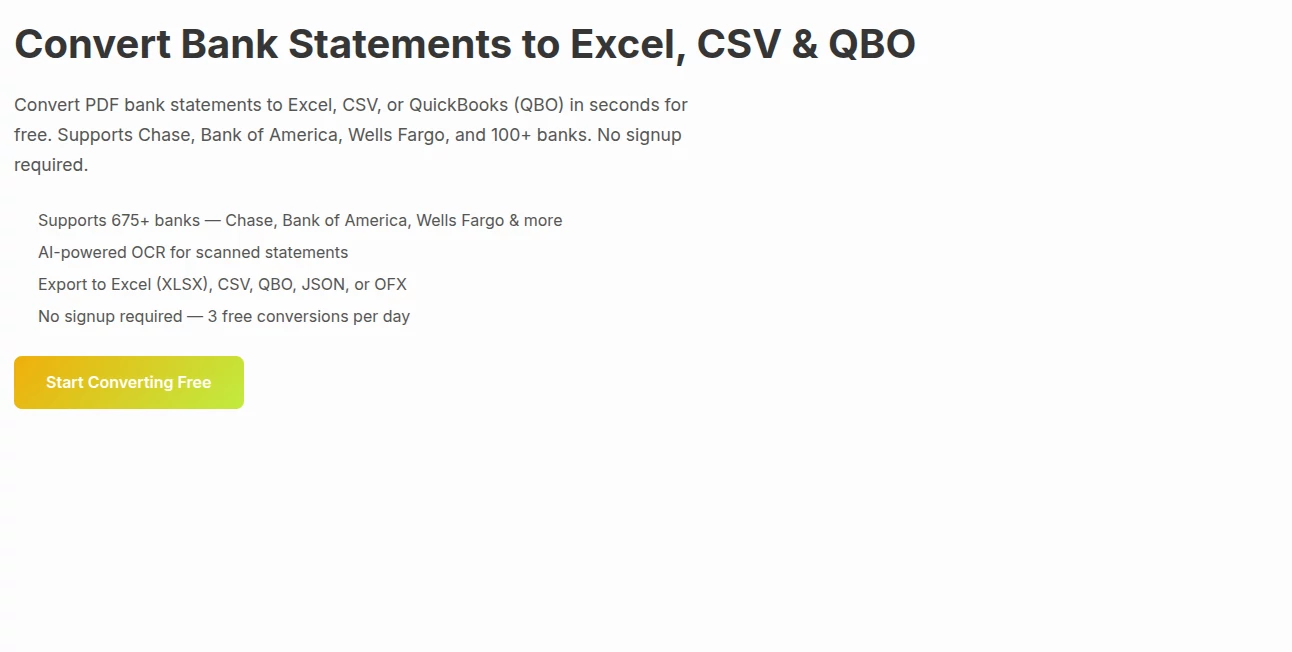 Convert Bank Statements to Excel, CSV & QBO

Convert PDF bank statements to Excel, CSV, or QuickBooks (QBO) in seconds for free. Supports Chase, Bank of America, Wells Fargo, and 100+ banks. No signup required.

Supports 675+ banks — Chase, Bank of America, Wells Fargo & more
AI-powered OCR for scanned statements
Export to Excel (XLSX), CSV, QBO, JSON, or OFX
No signup required — 3 free conversions per day

Start Converting Free